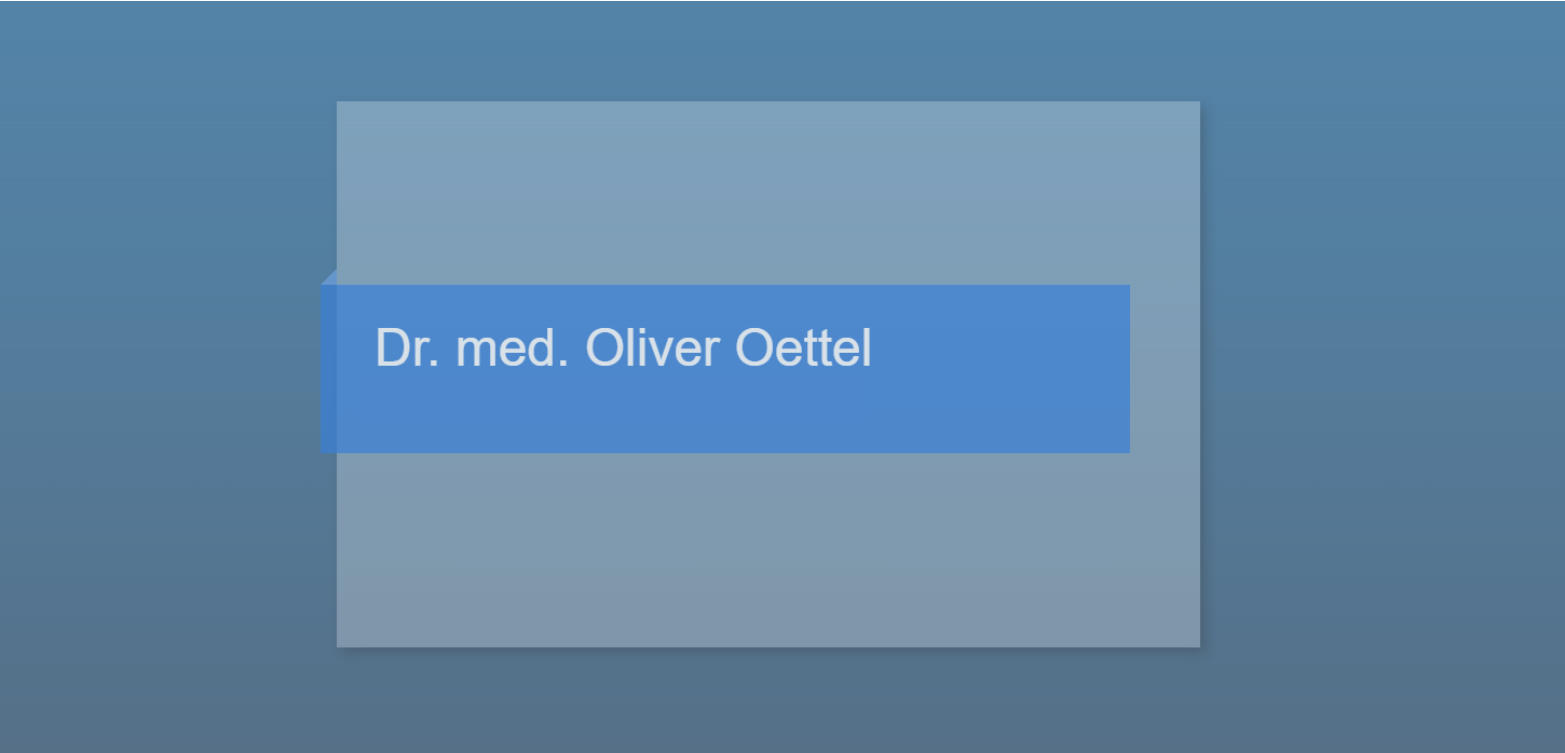 Dr. med. Oliver Oettel